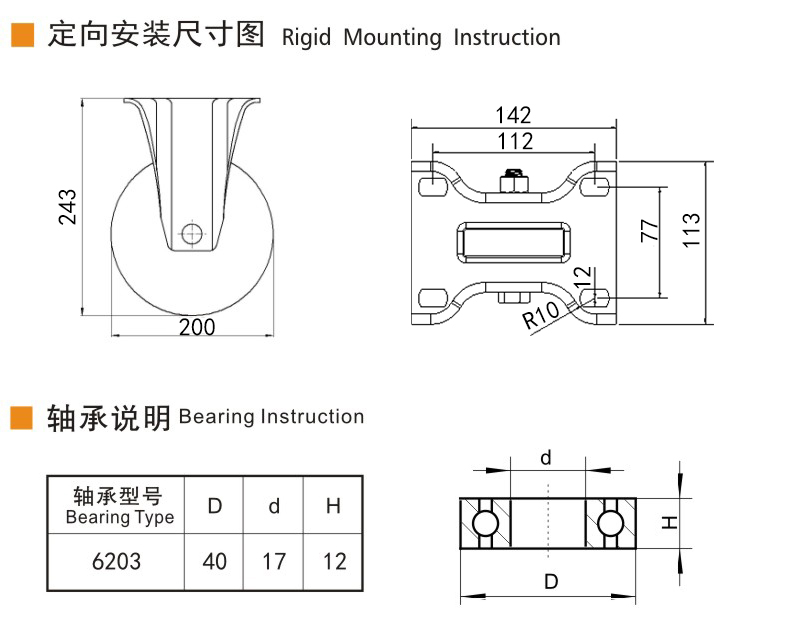 定向安装尺寸图 Rigid Mounting Instruction

243

200

142

112

77

113

12

R10

轴承说明 Bearing Instruction

| 轴承型号 Bearing Type | D | d | H |
|---|---|---|---|
| 6203 | 40 | 17 | 12 |

d

H

D