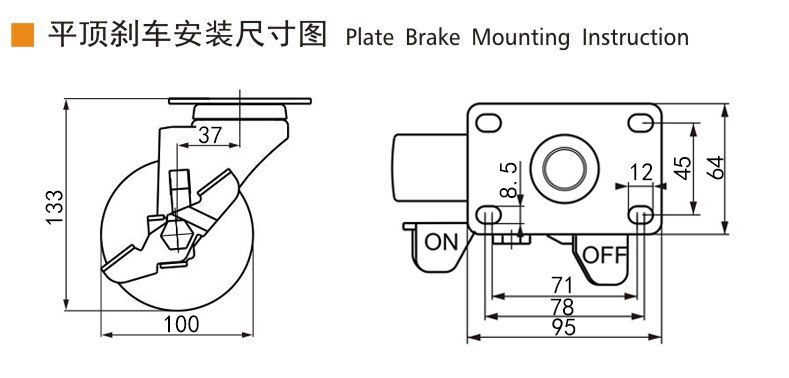 平顶刹车安装尺寸图 Plate Brake Mounting Instruction

37

133

100

8.5

12

45

64

ON

OFF

71

78

95