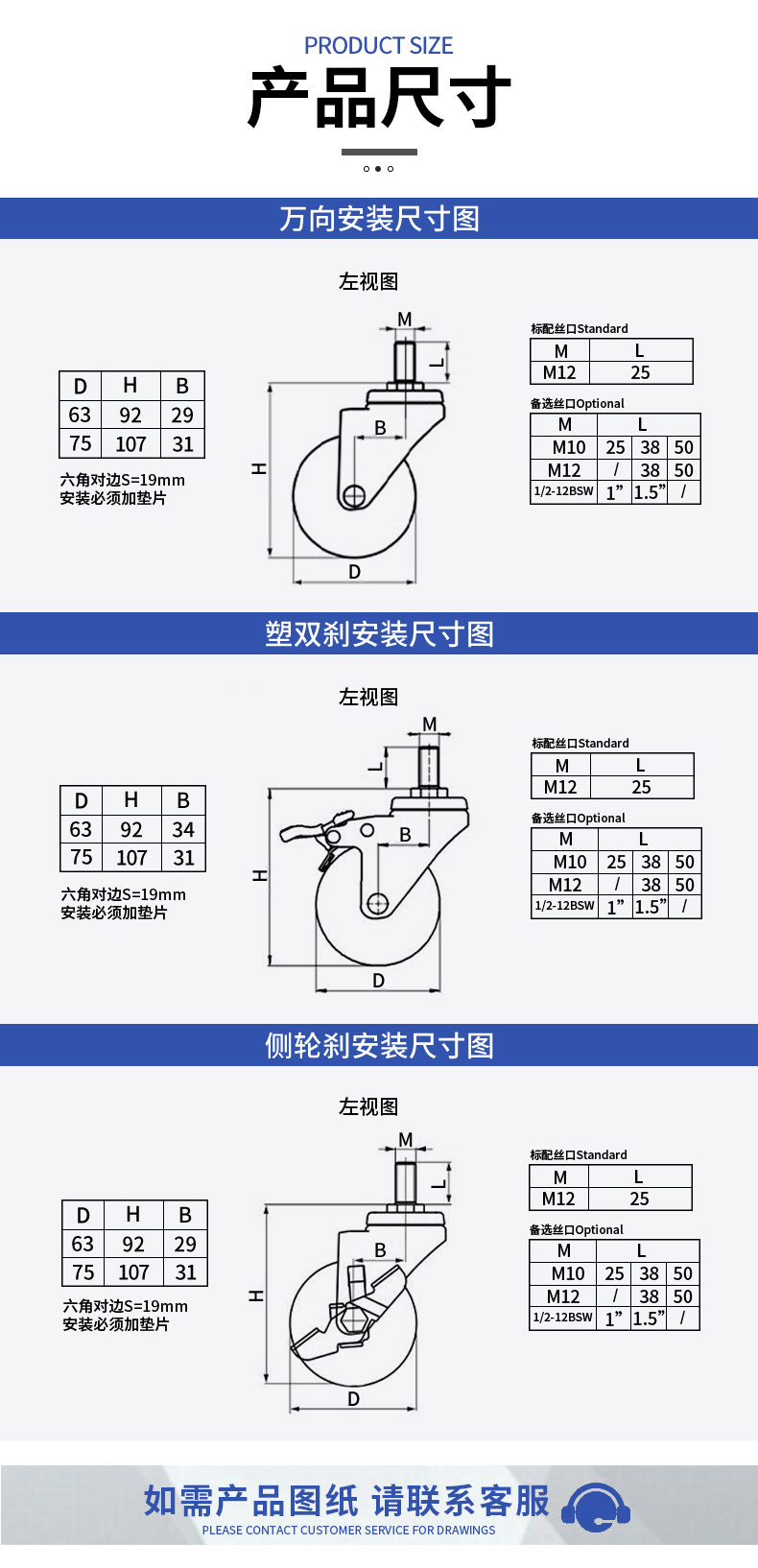 PRODUCT SIZE
产品尺寸

万向安装尺寸图

左视图

| D | H | B |
|---|---|---|
| 63 | 92 | 29 |
| 75 | 107 | 31 |

六角对边S=19mm
安装必须加垫片

M
L
B
H
D

标配丝口Standard

| M | L |
|---|---|
| M12 | 25 |

备选丝口Optional

| M | L | | |
|---|---|---|---|
| M10 | 25 | 38 | 50 |
| M12 | / | 38 | 50 |
| 1/2-12BSW | 1” | 1.5” | / |

塑双刹安装尺寸图

左视图

| D | H | B |
|---|---|---|
| 63 | 92 | 34 |
| 75 | 107 | 31 |

六角对边S=19mm
安装必须加垫片

M
L
B
H
D

标配丝口Standard

| M | L |
|---|---|
| M12 | 25 |

备选丝口Optional

| M | L | | |
|---|---|---|---|
| M10 | 25 | 38 | 50 |
| M12 | / | 38 | 50 |
| 1/2-12BSW | 1” | 1.5” | / |

侧轮刹安装尺寸图

左视图

| D | H | B |
|---|---|---|
| 63 | 92 | 29 |
| 75 | 107 | 31 |

六角对边S=19mm
安装必须加垫片

M
L
B
H
D

标配丝口Standard

| M | L |
|---|---|
| M12 | 25 |

备选丝口Optional

| M | L | | |
|---|---|---|---|
| M10 | 25 | 38 | 50 |
| M12 | / | 38 | 50 |
| 1/2-12BSW | 1” | 1.5” | / |

如需产品图纸 请联系客服
PLEASE CONTACT CUSTOMER SERVICE FOR DRAWINGS