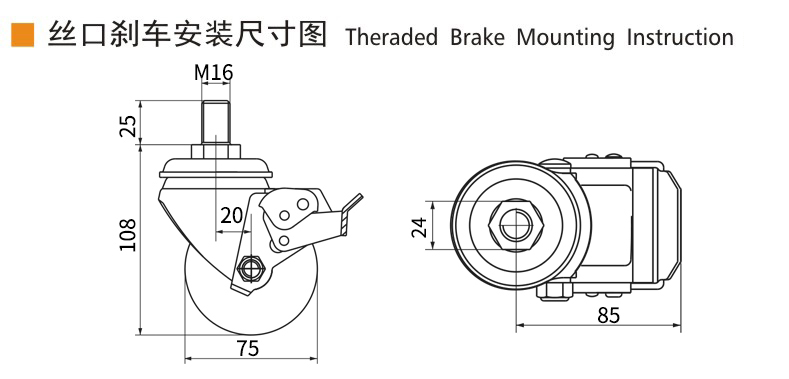 丝口刹车安装尺寸图 Theraded Brake Mounting Instruction

M16

25

108

20

75

24

85