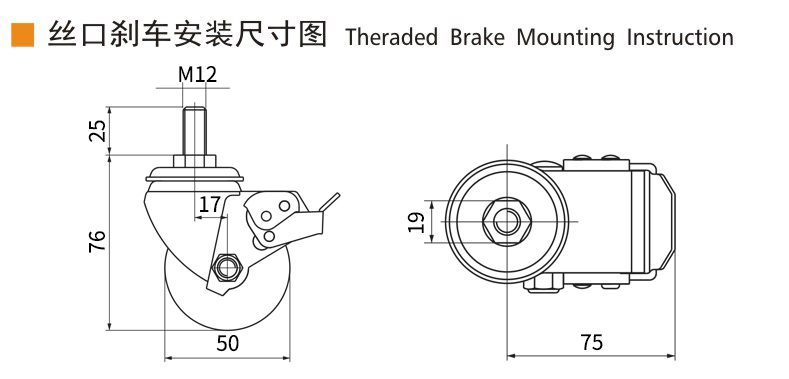 丝口刹车安装尺寸图 Theraded Brake Mounting Instruction

M12

25

17

76

50

19

75