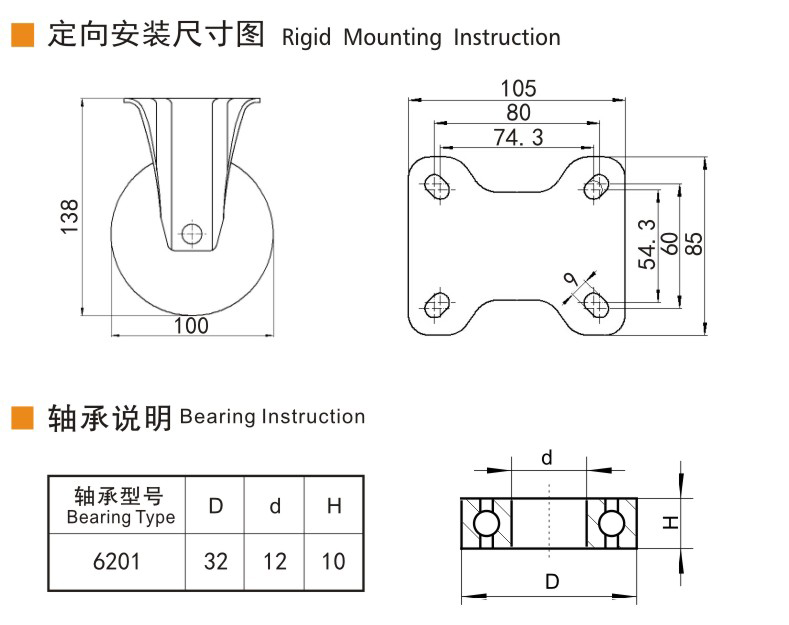 定向安装尺寸图 Rigid Mounting Instruction

138

100

105

80

74.3

54.3

60

85

9

轴承说明 Bearing Instruction

| 轴承型号 Bearing Type | D | d | H |
|---|---|---|---|
| 6201 | 32 | 12 | 10 |

d

H

D