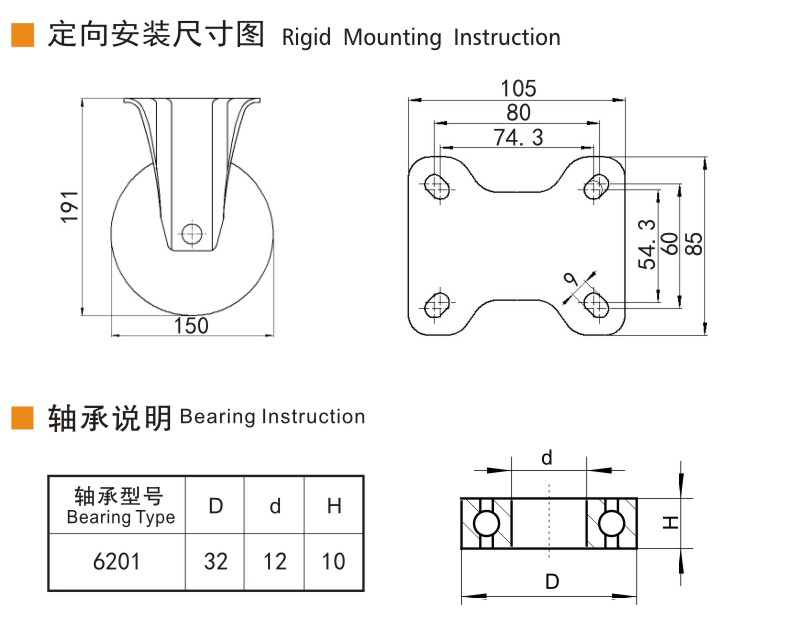 定向安装尺寸图 Rigid Mounting Instruction

191

150

105

80

74.3

54.3

60

85

9

轴承说明 Bearing Instruction

| 轴承型号 Bearing Type | D | d | H |
|---|---|---|---|
| 6201 | 32 | 12 | 10 |

d

H

D