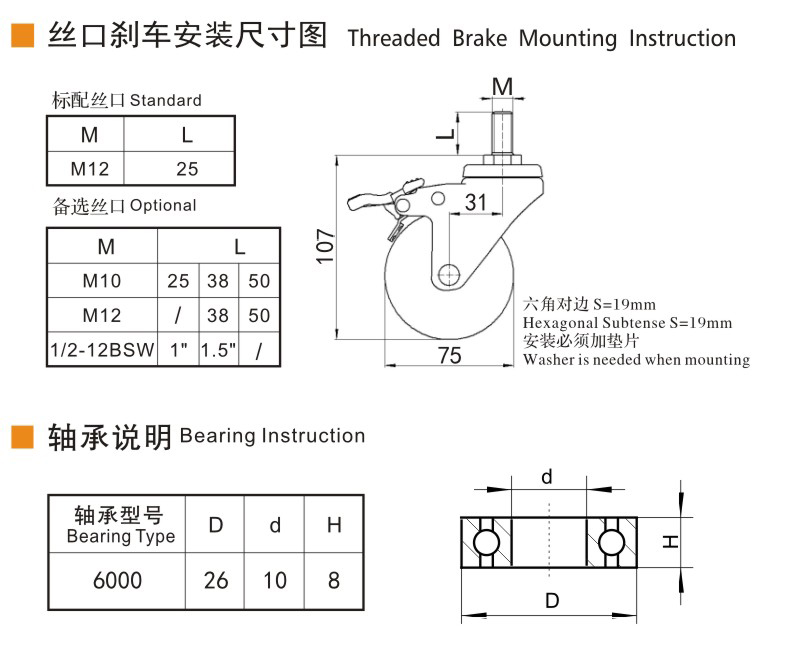 丝口刹车安装尺寸图 Threaded Brake Mounting Instruction

标配丝口 Standard

| M | L |
|---|---|
| M12 | 25 |

备选丝口 Optional

| M | L | | |
|---|---|---|---|
| M10 | 25 | 38 | 50 |
| M12 | / | 38 | 50 |
| 1/2-12BSW | 1" | 1.5" | / |

M
L
31
107
75

六角对边 S=19mm
Hexagonal Subtense S=19mm
安装必须加垫片
Washer is needed when mounting

轴承说明 Bearing Instruction

| 轴承型号 Bearing Type | D | d | H |
|---|---|---|---|
| 6000 | 26 | 10 | 8 |

d
H
D