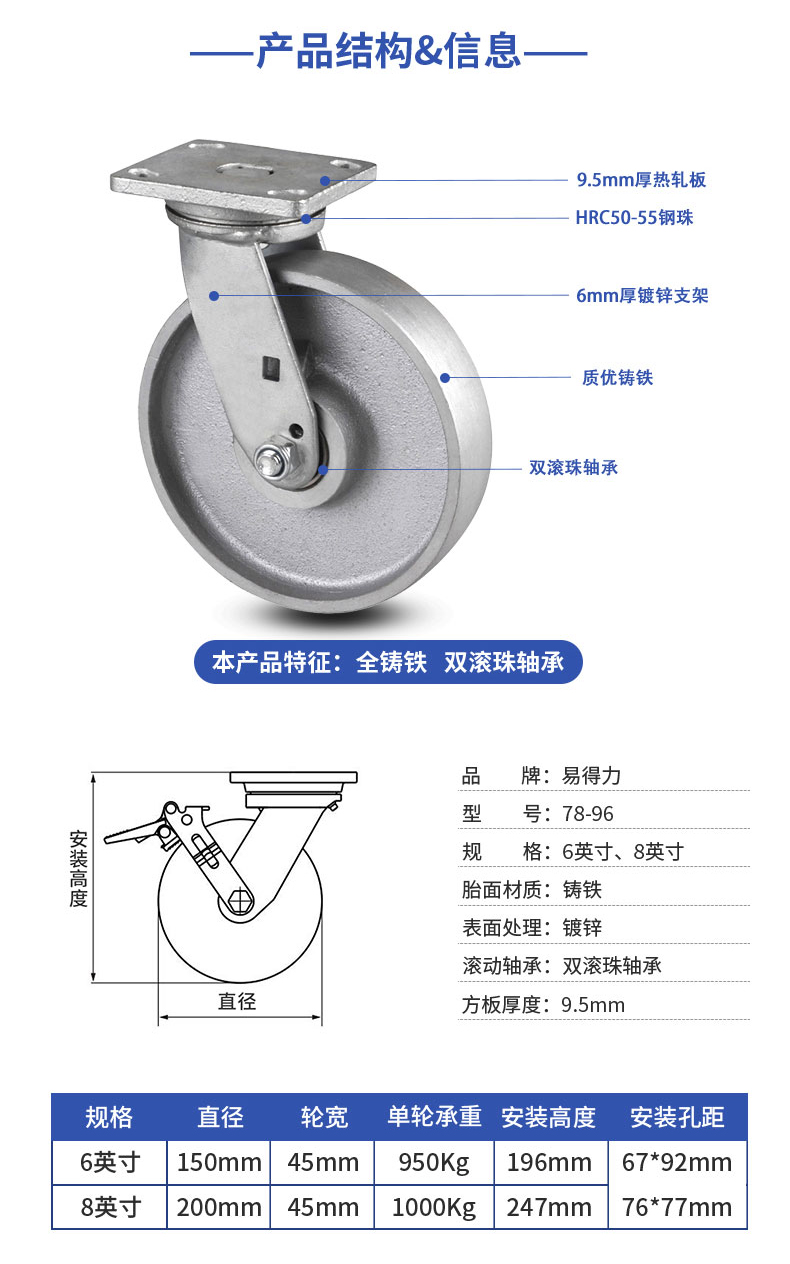 产品结构&信息

9.5mm厚热轧板
HRC50-55钢珠
6mm厚镀锌支架
质优铸铁
双滚珠轴承

本产品特征：全铸铁 双滚珠轴承

安装高度
直径

品　　牌：易得力
型　　号：78-96
规　　格：6英寸、8英寸
胎面材质：铸铁
表面处理：镀锌
滚动轴承：双滚珠轴承
方板厚度：9.5mm

| 规格 | 直径 | 轮宽 | 单轮承重 | 安装高度 | 安装孔距 |
|---|---|---|---|---|---|
| 6英寸 | 150mm | 45mm | 950Kg | 196mm | 67*92mm |
| 8英寸 | 200mm | 45mm | 1000Kg | 247mm | 76*77mm |