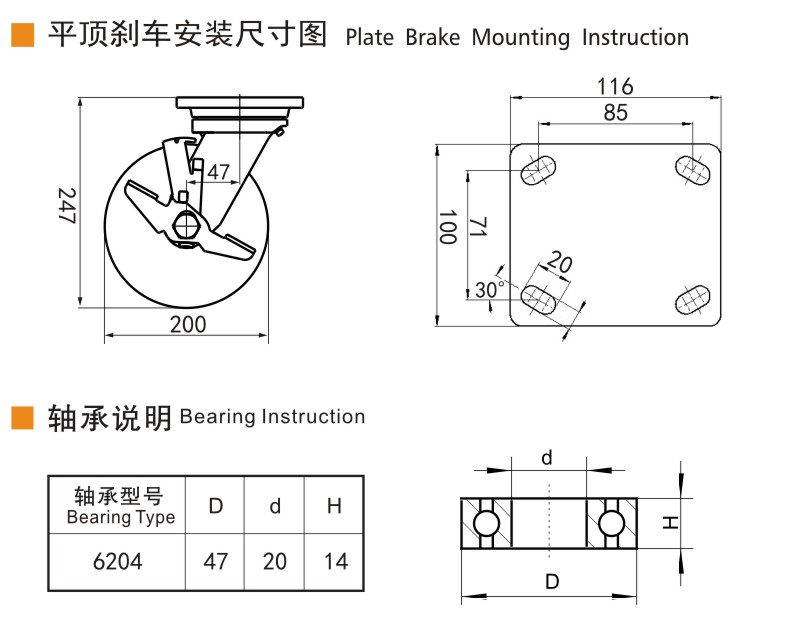 平顶刹车安装尺寸图 Plate Brake Mounting Instruction

247

47

200

116

85

100

71

20

30°

轴承说明 Bearing Instruction

| 轴承型号 Bearing Type | D | d | H |
|---|---|---|---|
| 6204 | 47 | 20 | 14 |

d

H

D