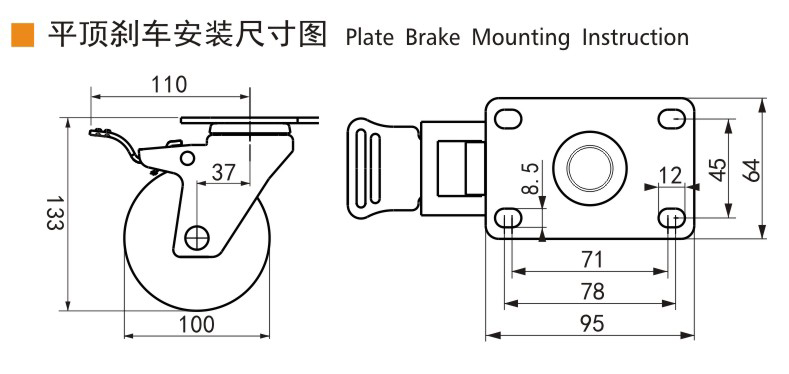 平顶刹车安装尺寸图 Plate Brake Mounting Instruction

110

37

133

100

8.5

12

45

64

71

78

95