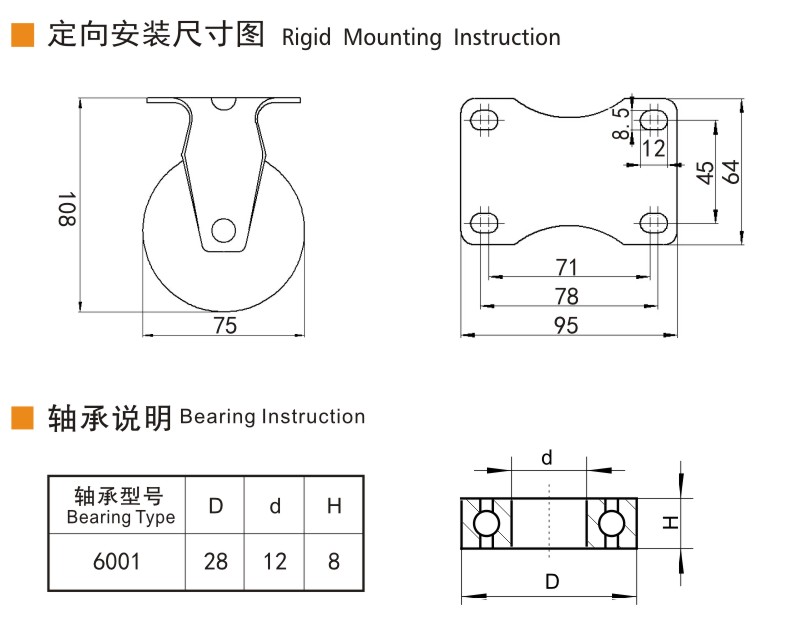 定向安装尺寸图 Rigid Mounting Instruction

108
75

8.5
12
45
64
71
78
95

轴承说明 Bearing Instruction

| 轴承型号 Bearing Type | D | d | H |
|---|---|---|---|
| 6001 | 28 | 12 | 8 |

d
H
D